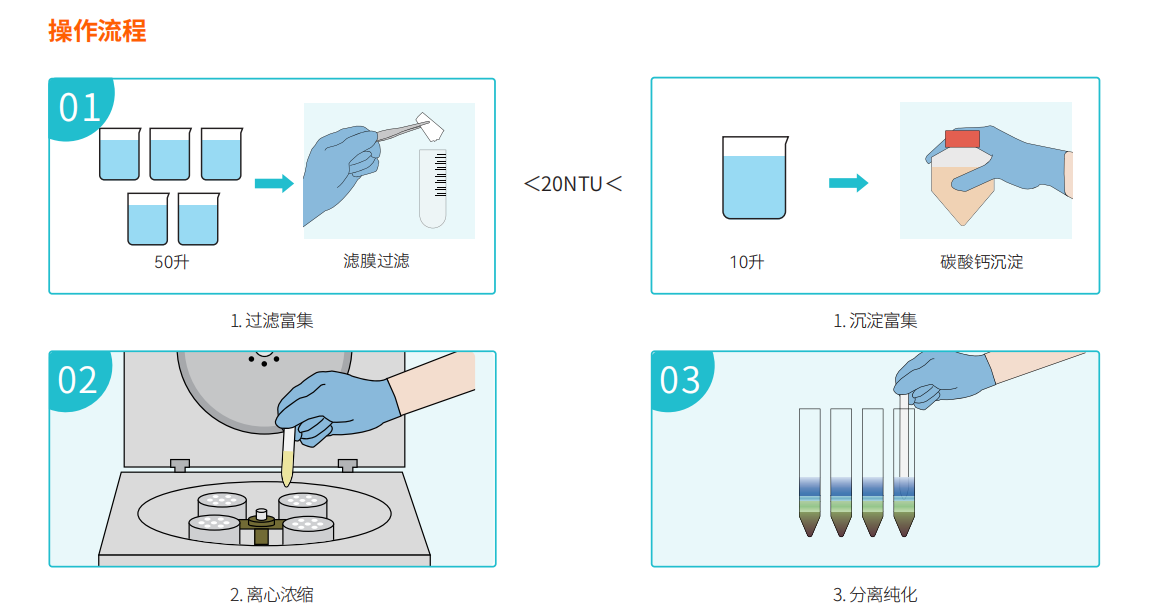 操作流程

01

50升

滤膜过滤

1. 过滤富集

＜20NTU＜

10升

碳酸钙沉淀

1. 沉淀富集

02

2. 离心浓缩

03

3. 分离纯化