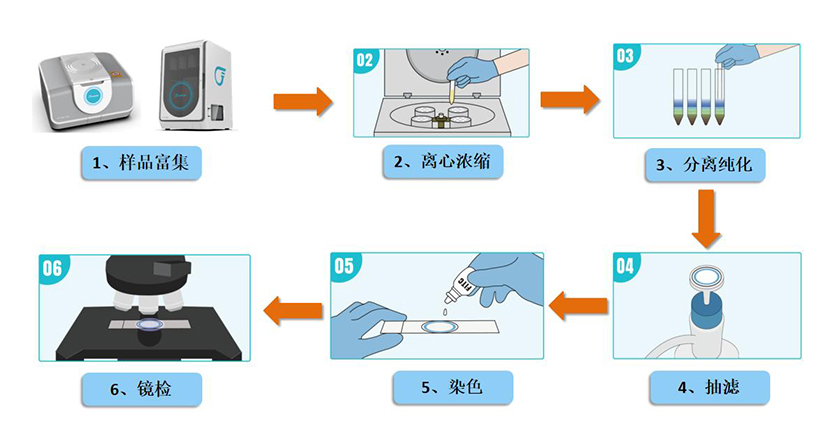 1、样品富集

02

2、离心浓缩

03

3、分离纯化

04

4、抽滤

05

FITC

5、染色

06

6、镜检